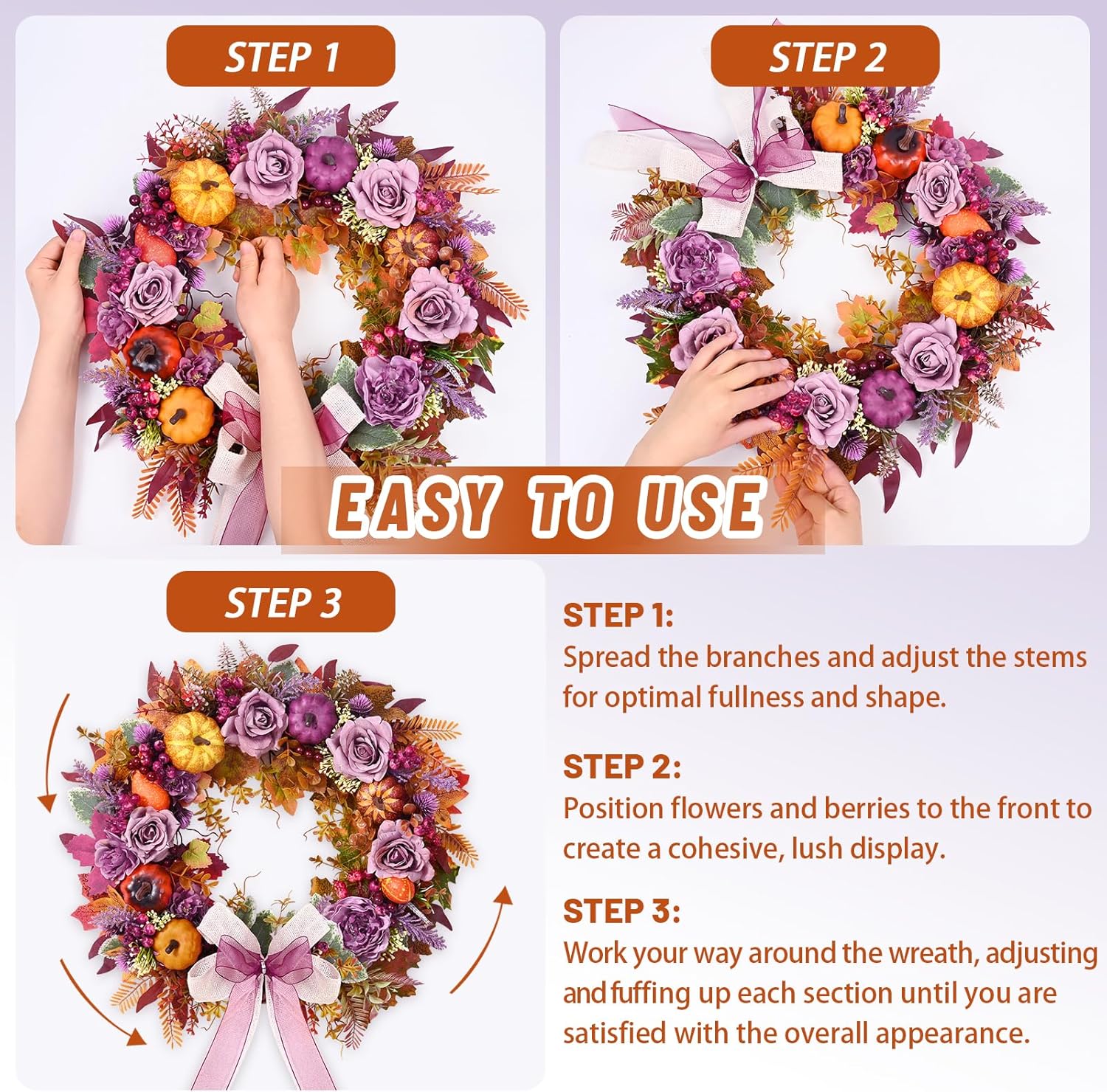 STEP 1

STEP 2

EASY TO USE

STEP 3

STEP 1:
Spread the branches and adjust the stems for optimal fullness and shape.

STEP 2:
Position flowers and berries to the front to create a cohesive, lush display.

STEP 3:
Work your way around the wreath, adjusting and fuffing up each section until you are satisfied with the overall appearance.