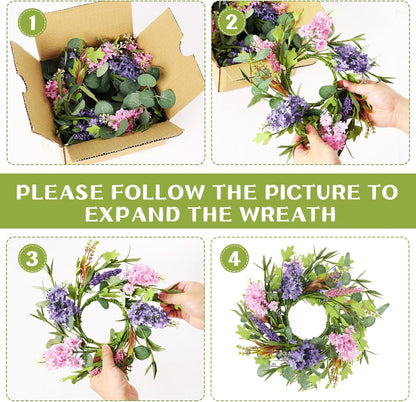 1

2

PLEASE FOLLOW THE PICTURE TO EXPAND THE WREATH

3

4